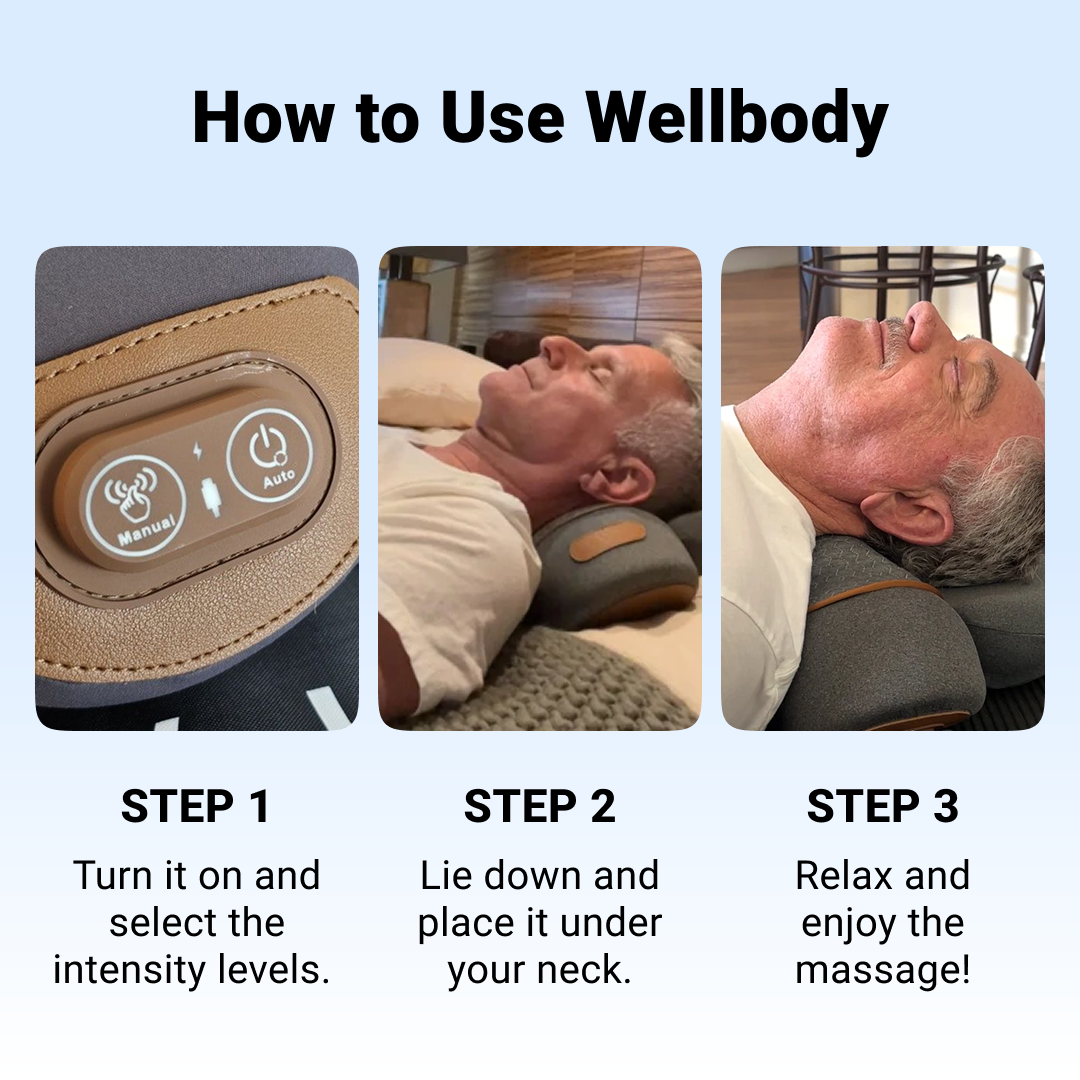 How to Use Wellbody

Manual

Auto

STEP 1

Turn it on and select the intensity levels.

STEP 2

Lie down and place it under your neck.

STEP 3

Relax and enjoy the massage!